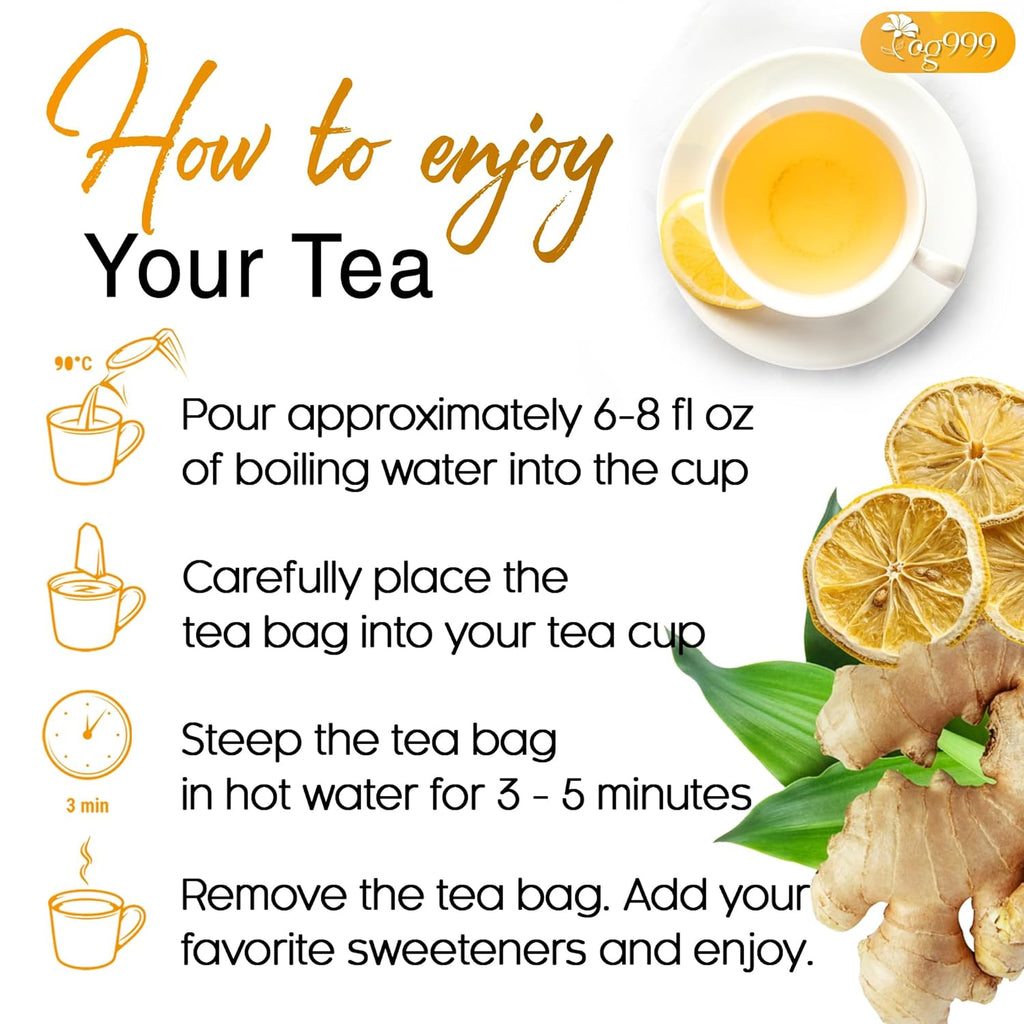 og999

How to enjoy
Your Tea

90°C

Pour approximately 6-8 fl oz of boiling water into the cup

Carefully place the tea bag into your tea cup

3 min

Steep the tea bag in hot water for 3 - 5 minutes

Remove the tea bag. Add your favorite sweeteners and enjoy.